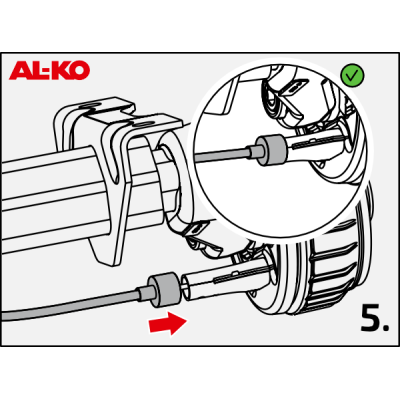 AL-KO

5.